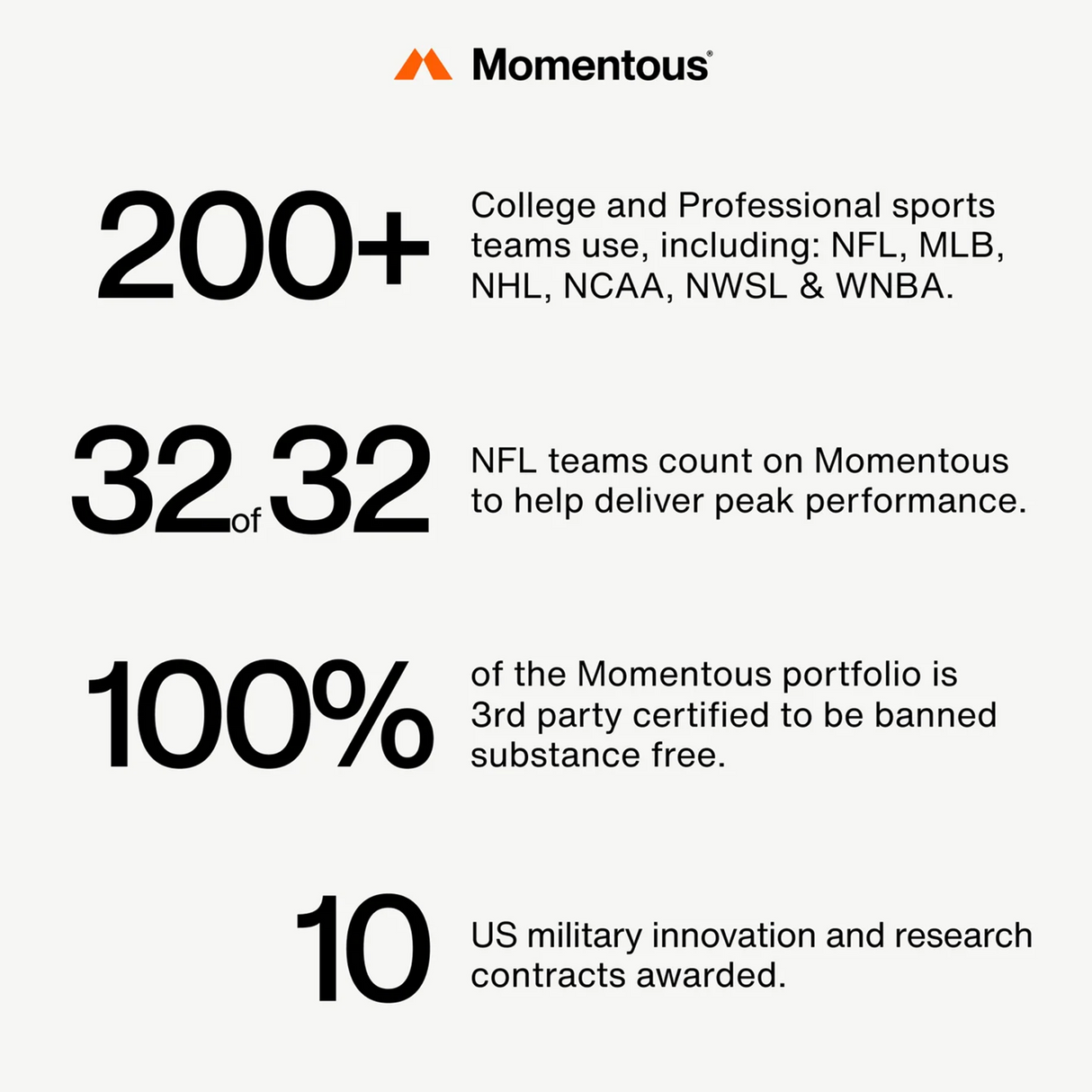 Momentous®

200+

College and Professional sports teams use, including: NFL, MLB, NHL, NCAA, NWSL & WNBA.

32 of 32

NFL teams count on Momentous to help deliver peak performance.

100%

of the Momentous portfolio is 3rd party certified to be banned substance free.

10

US military innovation and research contracts awarded.